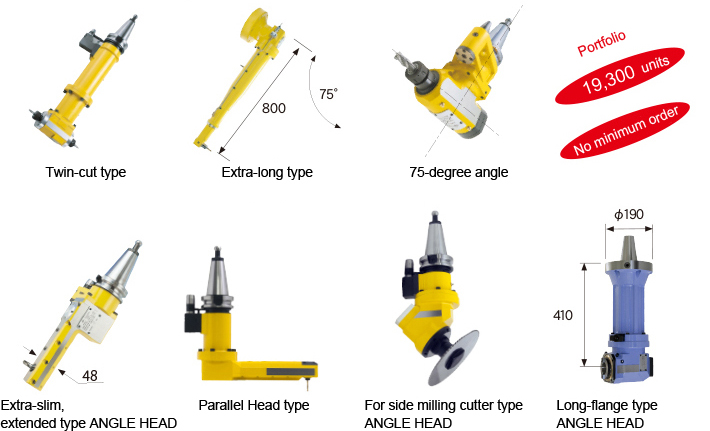 Twin-cut type

800

75°

Extra-long type

75-degree angle

Portfolio

19,300 units

No minimum order

48

Extra-slim, extended type ANGLE HEAD

Parallel Head type

For side milling cutter type ANGLE HEAD

$\phi$190

410

Long-flange type ANGLE HEAD