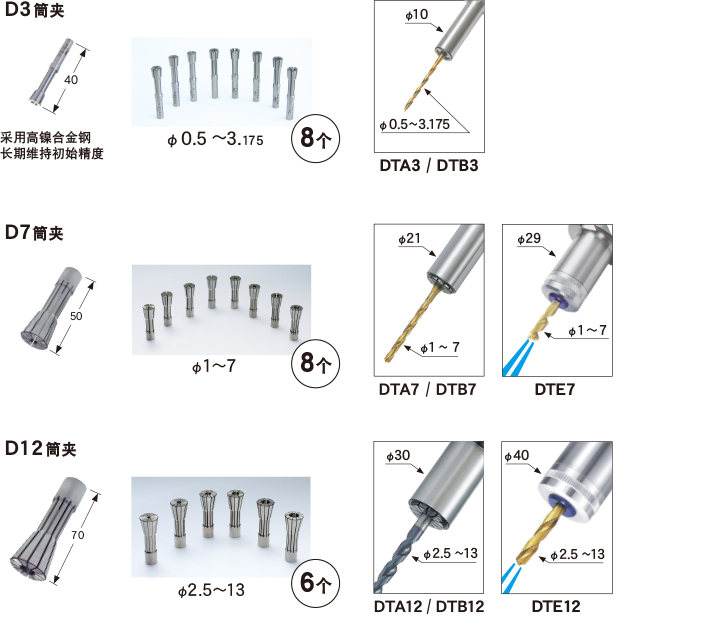 D3筒夹

40

采用高镍合金钢
长期维持初始精度

ϕ0.5 ～3.175

8个

ϕ10

ϕ0.5～3.175

DTA3 / DTB3

D7筒夹

50

ϕ1～7

8个

ϕ21

ϕ1 ～ 7

DTA7 / DTB7

ϕ29

ϕ1～7

DTE7

D12筒夹

70

ϕ2.5～13

6个

ϕ30

ϕ2.5 ～13

DTA12 / DTB12

ϕ40

ϕ2.5 ～13

DTE12